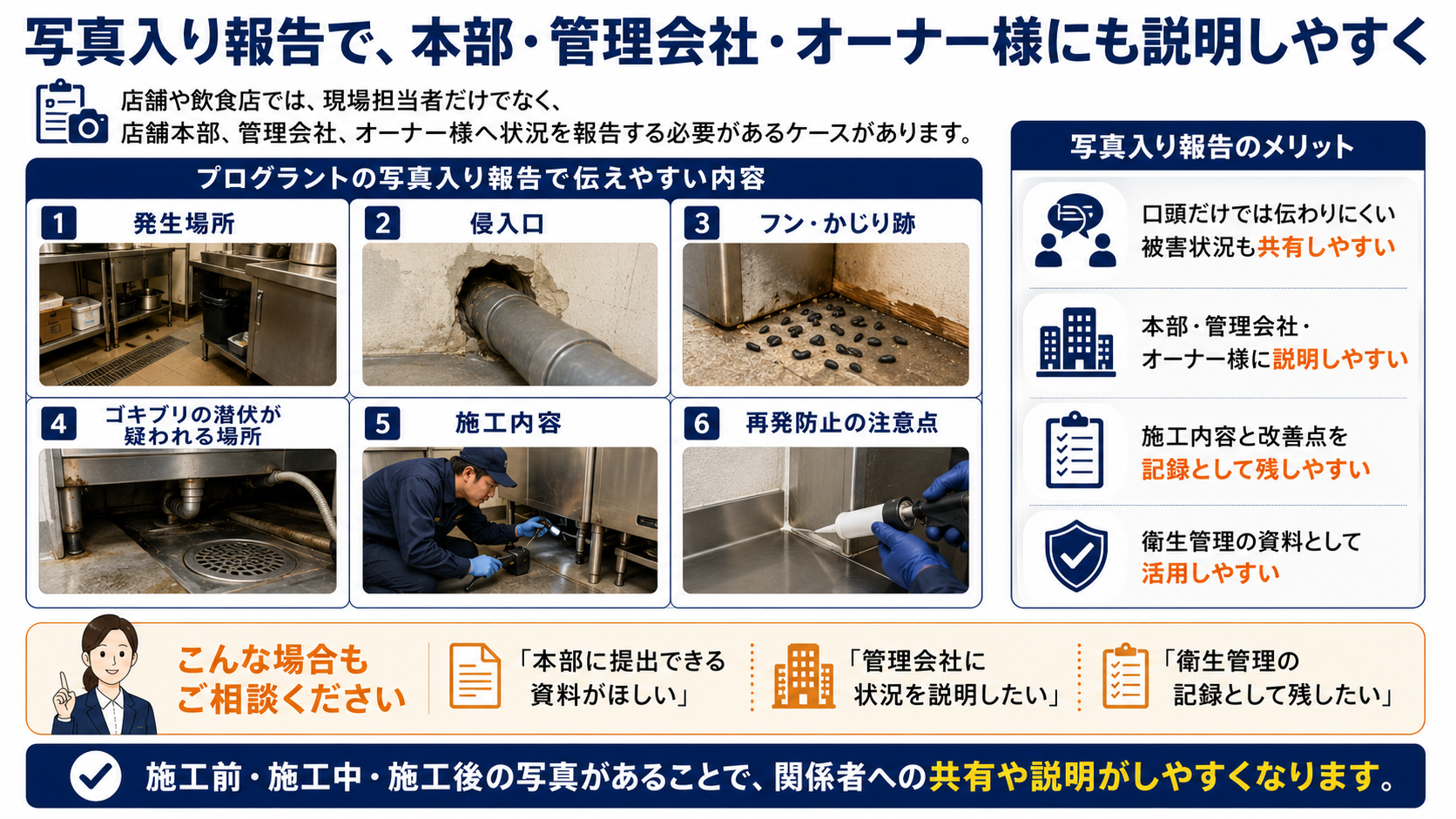 写真入り報告で、本部・管理会社・オーナー様にも説明しやすく

店舗や飲食店では、現場担当者だけでなく、
店舗本部、管理会社、オーナー様へ状況を報告する必要があるケースがあります。

プログラントの写真入り報告で伝えやすい内容

1 発生場所

2 侵入口

3 フン・かじり跡

4 ゴキブリの潜伏が疑われる場所

5 施工内容

6 再発防止の注意点

写真入り報告のメリット

口頭だけでは伝わりにくい被害状況も共有しやすい

本部・管理会社・オーナー様に説明しやすい

施工内容と改善点を記録として残しやすい

衛生管理の資料として活用しやすい

こんな場合もご相談ください

「本部に提出できる資料がほしい」

「管理会社に状況を説明したい」

「衛生管理の記録として残したい」

施工前・施工中・施工後の写真があることで、関係者への共有や説明がしやすくなります。